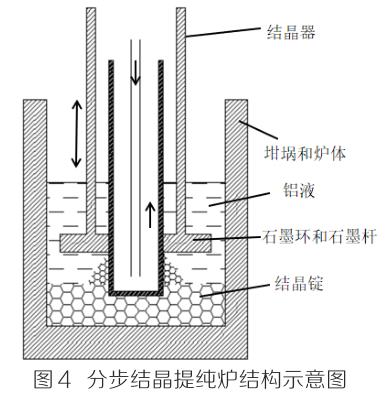 结晶器

坩埚和炉体

铝液

石墨环和石墨杆

结晶锭

图4 分步结晶提纯炉结构示意图